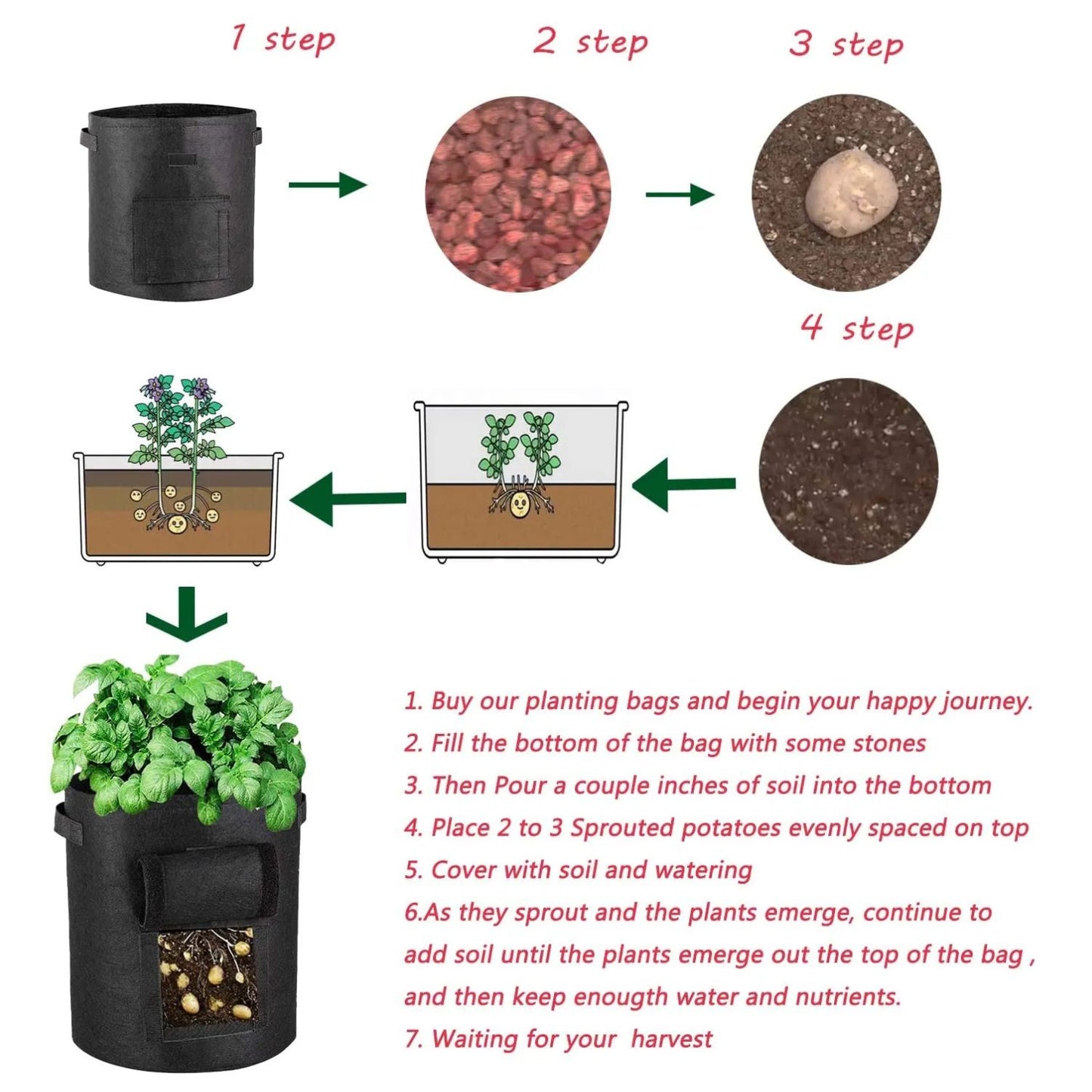 1 step

2 step

3 step

4 step

1. Buy our planting bags and begin your happy journey.
2. Fill the bottom of the bag with some stones
3. Then Pour a couple inches of soil into the bottom
4. Place 2 to 3 Sprouted potatoes evenly spaced on top
5. Cover with soil and watering
6.As they sprout and the plants emerge, continue to add soil until the plants emerge out the top of the bag , and then keep enougth water and nutrients.
7. Waiting for your harvest