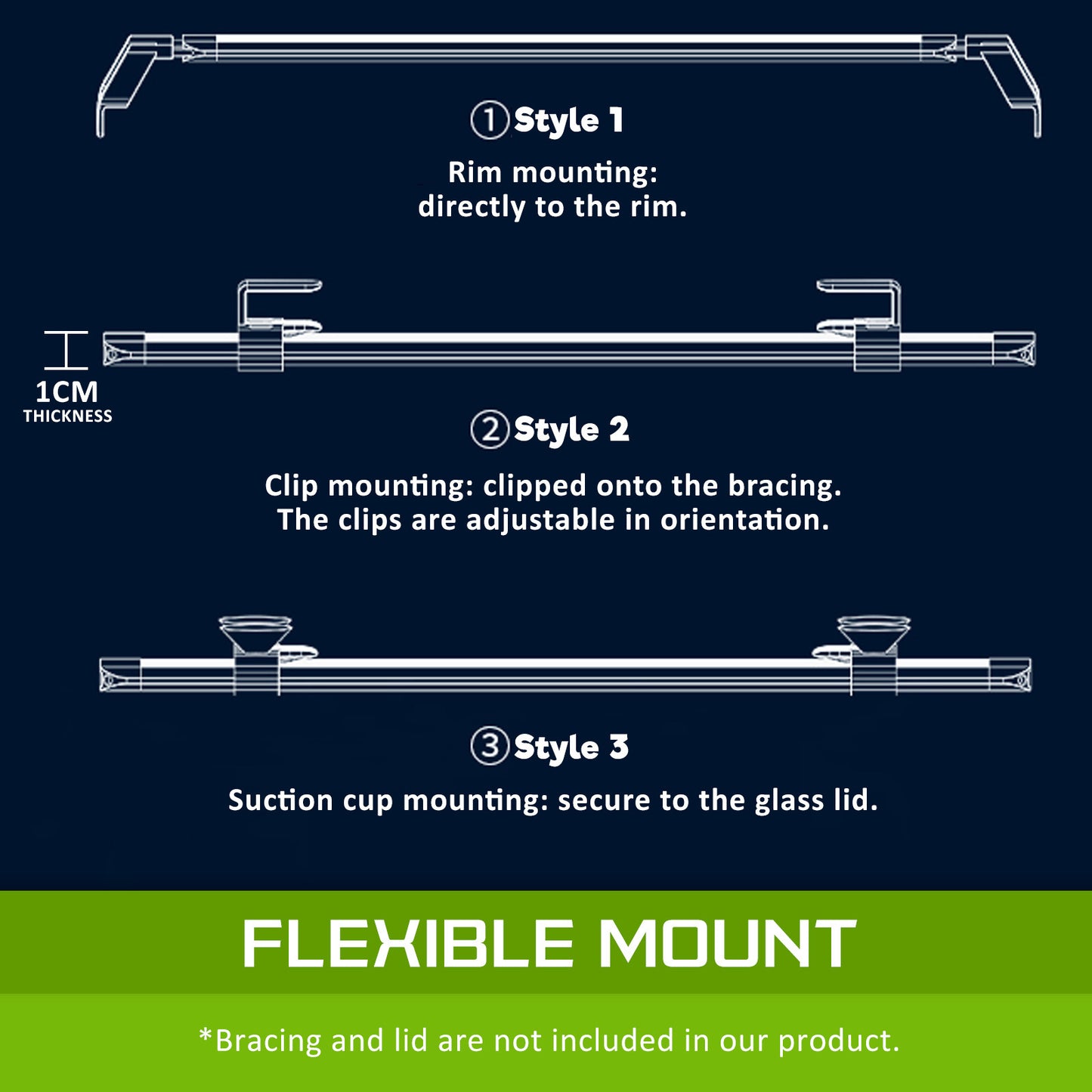 ①Style 1

Rim mounting: directly to the rim.

1CM THICKNESS

②Style 2

Clip mounting: clipped onto the bracing. The clips are adjustable in orientation.

③Style 3

Suction cup mounting: secure to the glass lid.

FLEXIBLE MOUNT

*Bracing and lid are not included in our product.