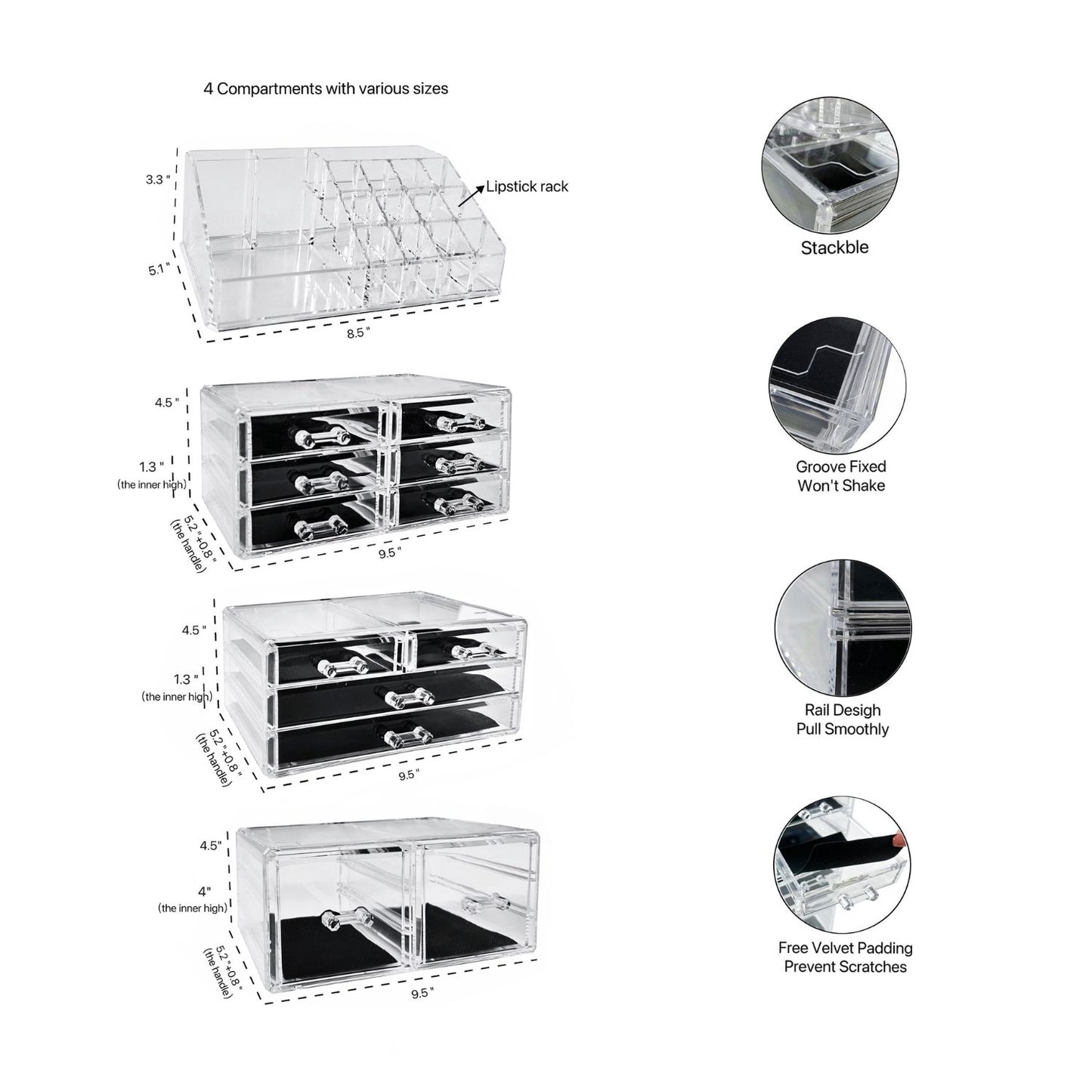 4 Compartments with various sizes

3.3 "

Lipstick rack

5.1 "

8.5 "

4.5 "

1.3 "
(the inner high)

5.2 "+0.8 "
(the handle)

9.5 "

4.5 "

1.3 "
(the inner high)

5.2 "+0.8 "
(the handle)

9.5 "

4.5"

4"
(the inner high)

5.2 "+0.8 "
(the handle)

9.5 "

Stackble

Groove Fixed
Won't Shake

Rail Desigh
Pull Smoothly

Free Velvet Padding
Prevent Scratches