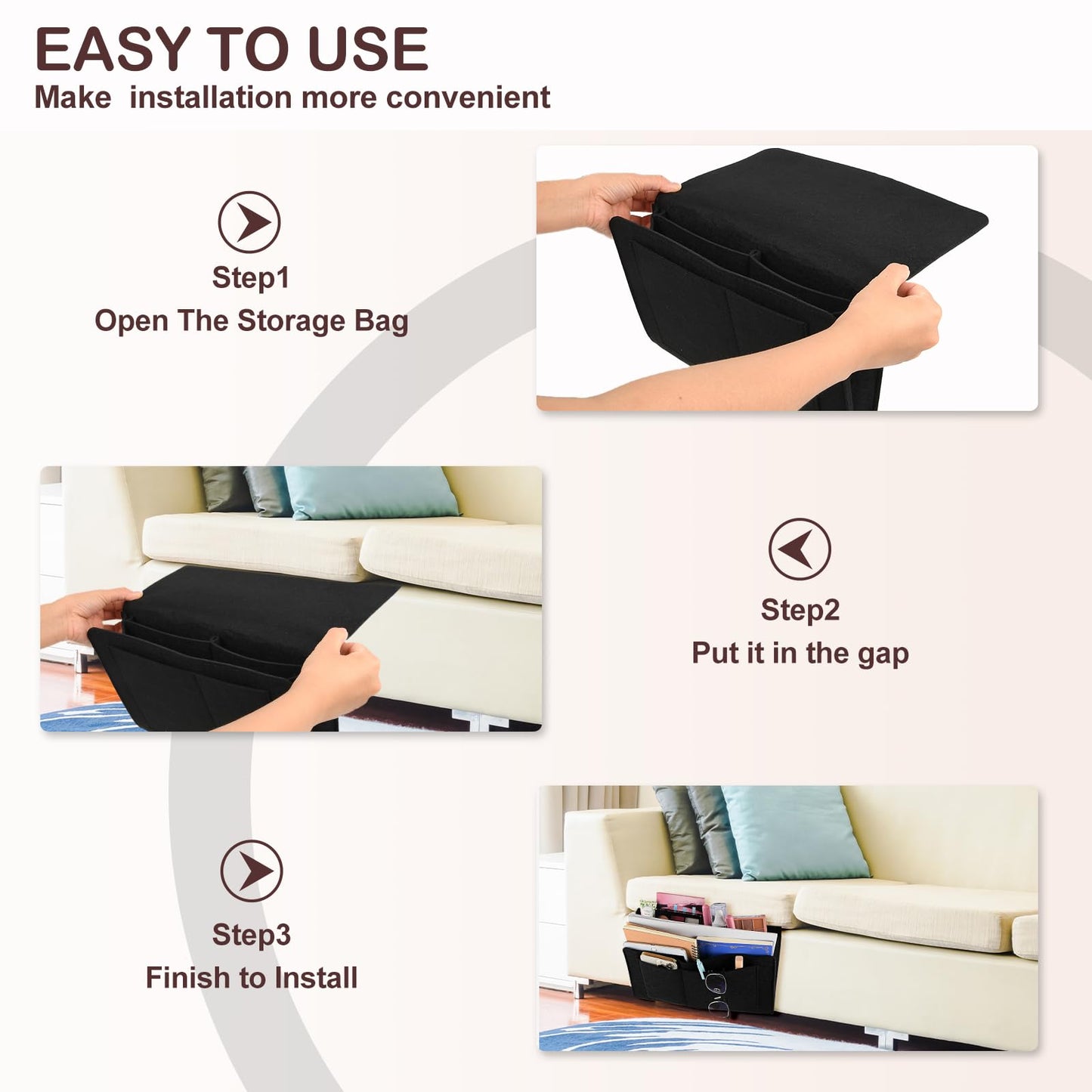 EASY TO USE
Make  installation more convenient

Step1
Open The Storage Bag

Step2
Put it in the gap

Step3
Finish to Install