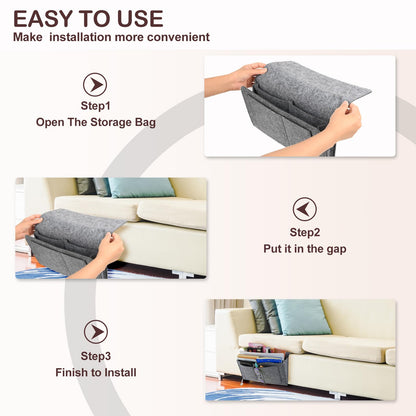 EASY TO USE
Make installation more convenient

Step1
Open The Storage Bag

Step2
Put it in the gap

Step3
Finish to Install