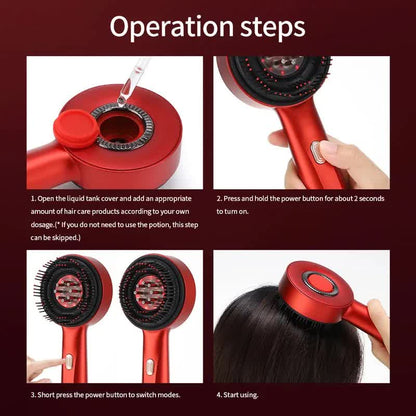 Operation steps

1. Open the liquid tank cover and add an appropriate amount of hair care products according to your own dosage.(* If you do not need to use the potion, this step can be skipped.)

2. Press and hold the power button for about 2 seconds to turn on.

3. Short press the power button to switch modes.

4. Start using.